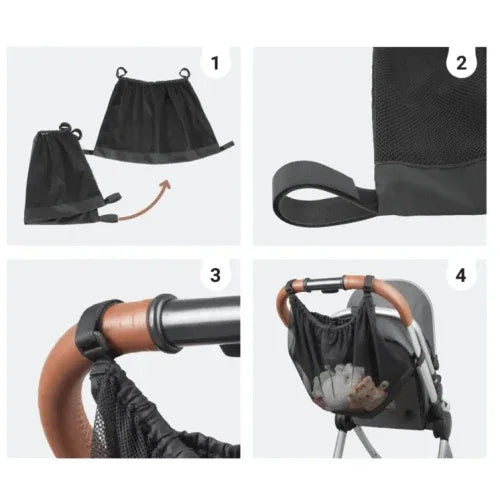 1

2

3

4